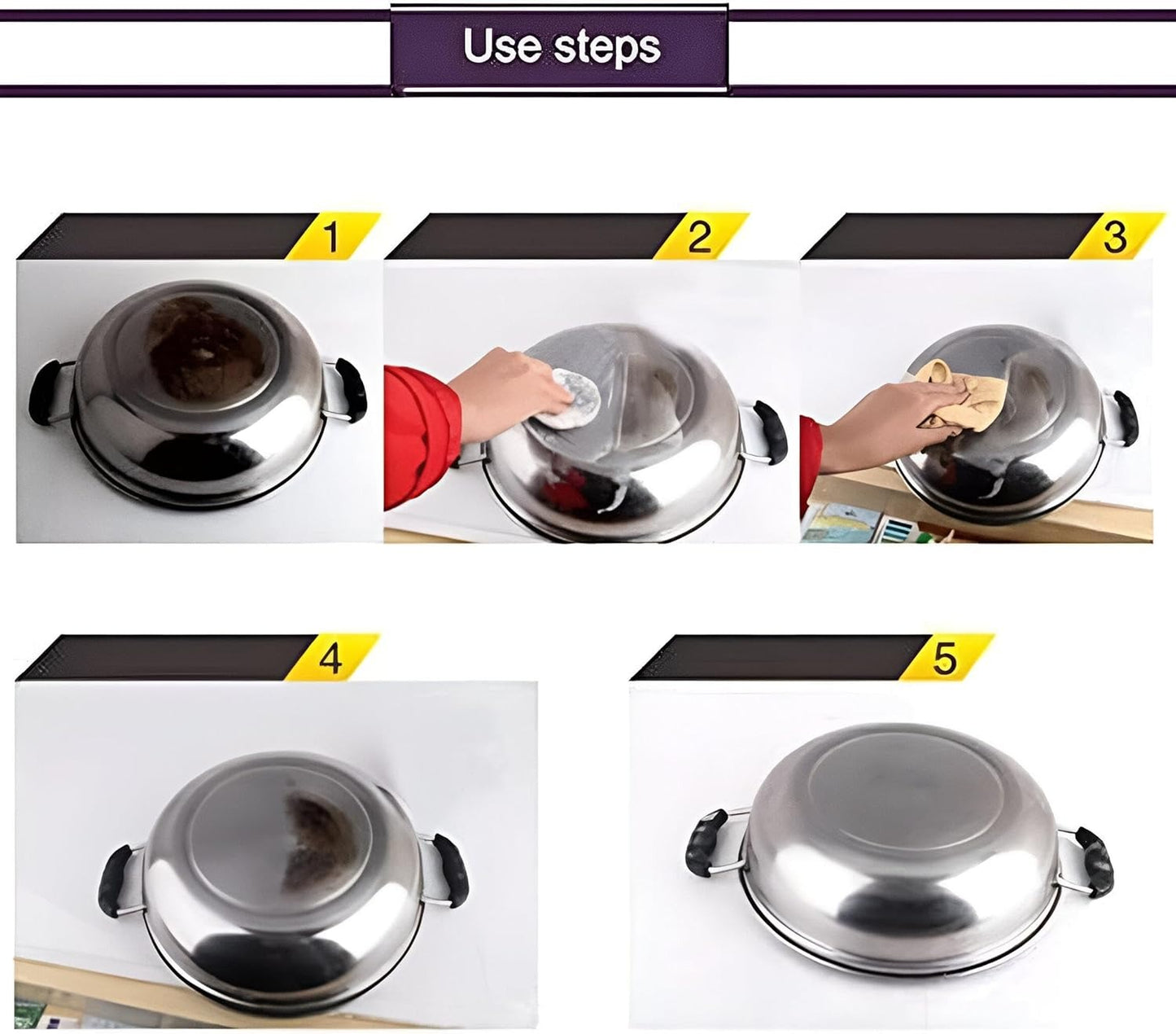 Use steps

1

2

3

4

5